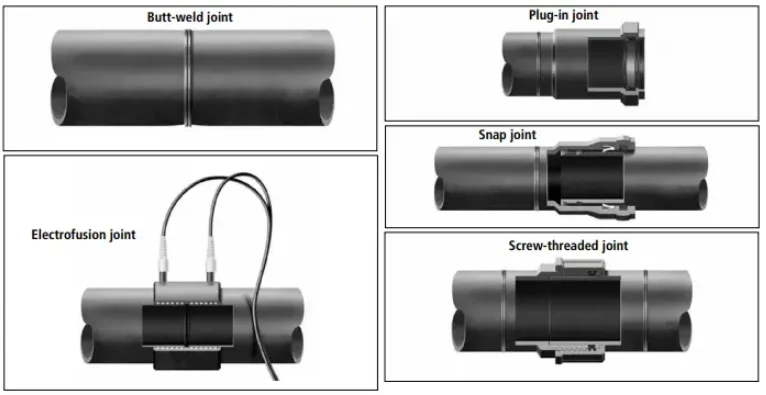 Butt-weld joint

Electrofusion joint

Plug-in joint

Snap joint

Screw-threaded joint