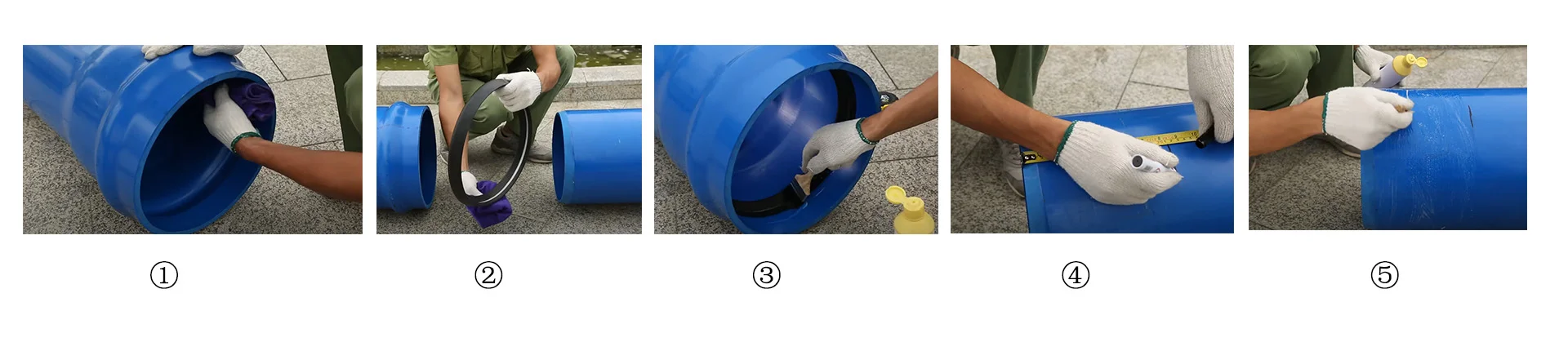 ①

②

③

④

⑤